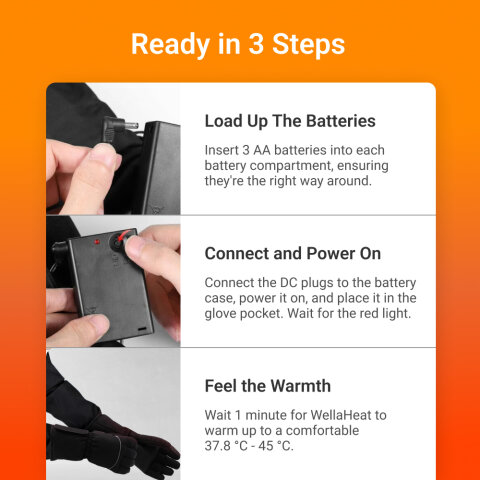 Ready in 3 Steps

Load Up The Batteries

Insert 3 AA batteries into each battery compartment, ensuring they're the right way around.

Connect and Power On

Connect the DC plugs to the battery case, power it on, and place it in the glove pocket. Wait for the red light.

Feel the Warmth

Wait 1 minute for WellaHeat to warm up to a comfortable 37.8 °C - 45 °C.